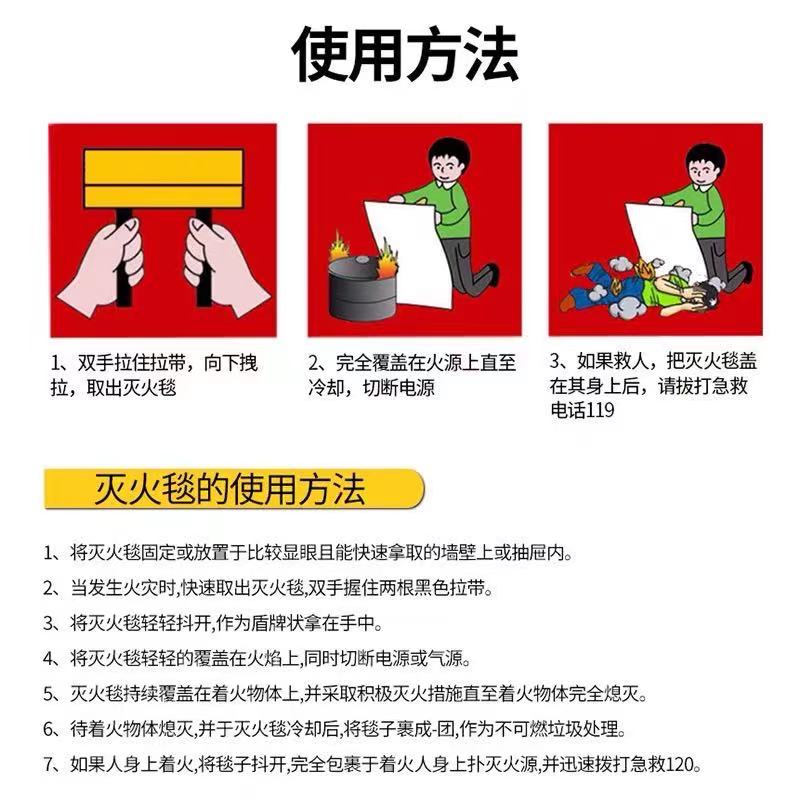 使用方法

1、双手拉住拉带，向下拽拉，取出灭火毯

2、完全覆盖在火源上直至冷却，切断电源

3、如果救人，把灭火毯盖在其身上后，请拔打急救电话119

灭火毯的使用方法

1、将灭火毯固定或放置于比较显眼且能快速拿取的墙壁上或抽屉内。

2、当发生火灾时,快速取出灭火毯,双手握住两根黑色拉带。

3、将灭火毯轻轻抖开,作为盾牌状拿在手中。

4、将灭火毯轻轻的覆盖在火焰上,同时切断电源或气源。

5、灭火毯持续覆盖在着火物体上,并采取积极灭火措施直至着火物体完全熄灭。

6、待着火物体熄灭,并于灭火毯冷却后,将毯子裹成-团,作为不可燃垃圾处理。

7、如果人身上着火,将毯子抖开,完全包裹于着火人身上扑灭火源,并迅速拨打急救120。